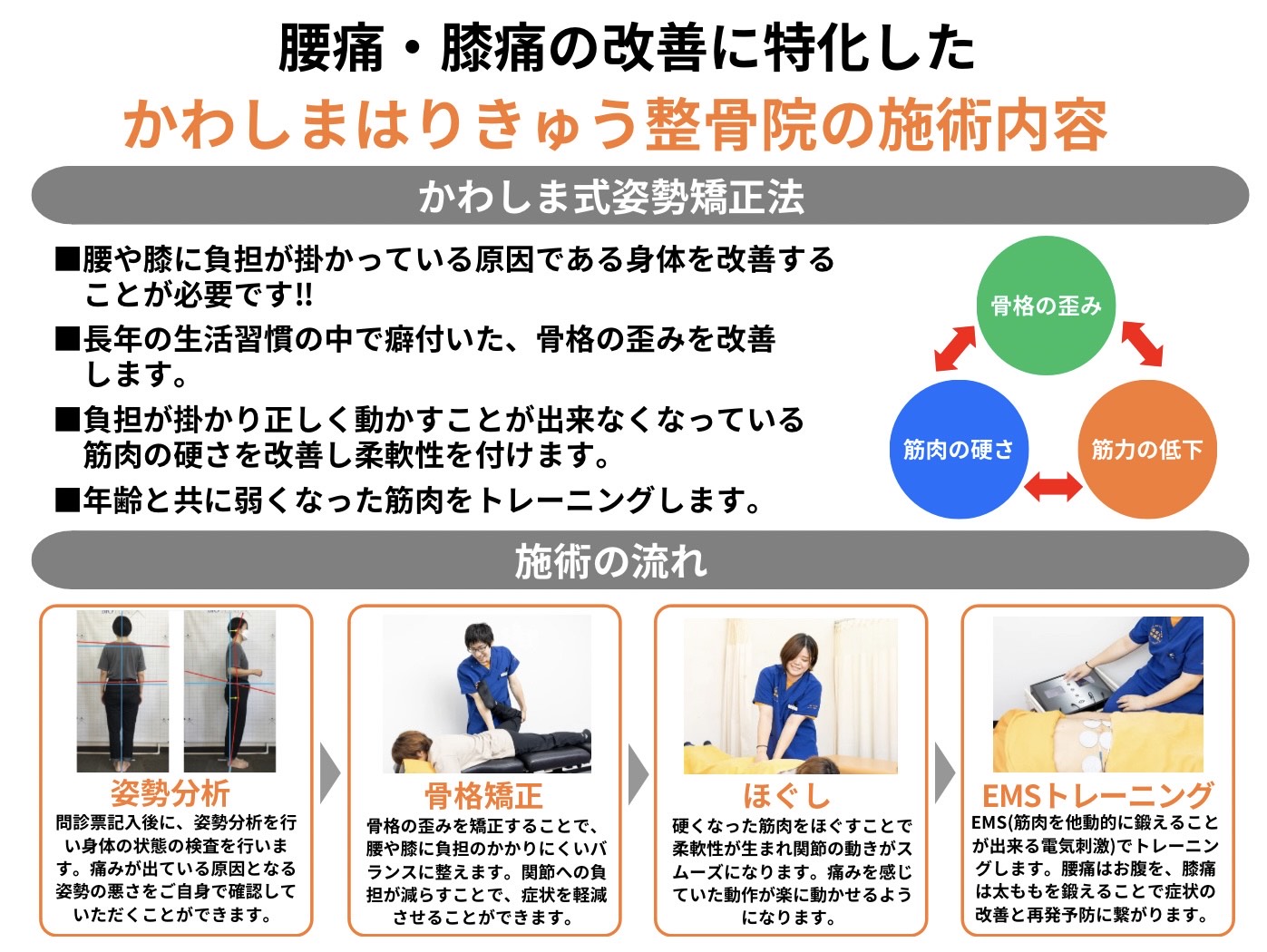 腰痛・膝痛の改善に特化した
かわしまはりきゅう整骨院の施術内容

かわしま式姿勢矯正法

■腰や膝に負担が掛かっている原因である身体を改善することが必要です!!

■長年の生活習慣の中で癖付いた、骨格の歪みを改善します。

■負担が掛かり正しく動かすことが出来なくなっている筋肉の硬さを改善し柔軟性を付けます。

■年齢と共に弱くなった筋肉をトレーニングします。

骨格の歪み

筋肉の硬さ

筋力の低下

施術の流れ

姿勢分析
問診票記入後に、姿勢分析を行い身体の状態の検査を行います。痛みが出ている原因となる姿勢の悪さをご自身で確認していただくことができます。

骨格矯正
骨格の歪みを矯正することで、腰や膝に負担のかかりにくいバランスに整えます。関節への負担が減らすことで、症状を軽減させることができます。

ほぐし
硬くなった筋肉をほぐすことで柔軟性が生まれ関節の動きがスムーズになります。痛みを感じていた動作が楽に動かせるようになります。

EMSトレーニング
EMS(筋肉を他動的に鍛えることが出来る電気刺激)でトレーニングします。腰痛はお腹を、膝痛は太ももを鍛えることで症状の改善と再発予防に繋がります。